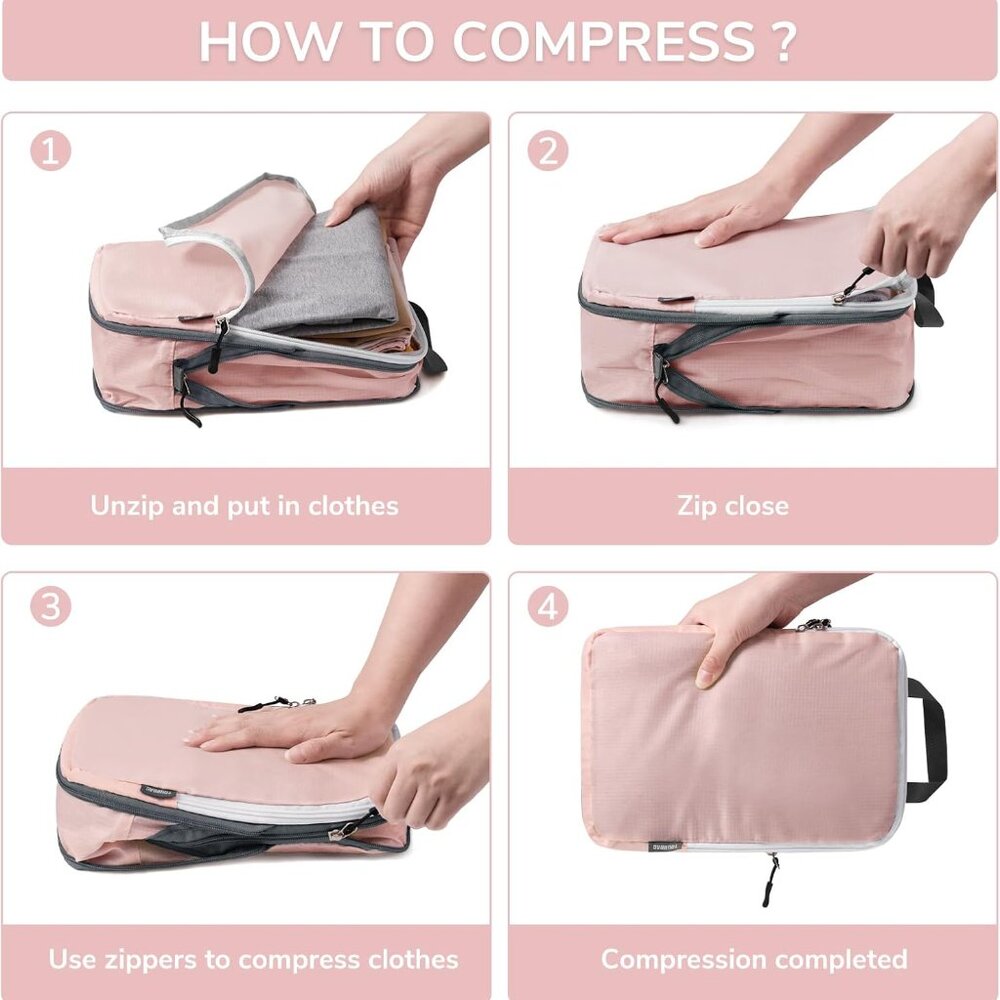 HOW TO COMPRESS ?

1

Unzip and put in clothes

2

Zip close

3

Use zippers to compress clothes

4

Compression completed